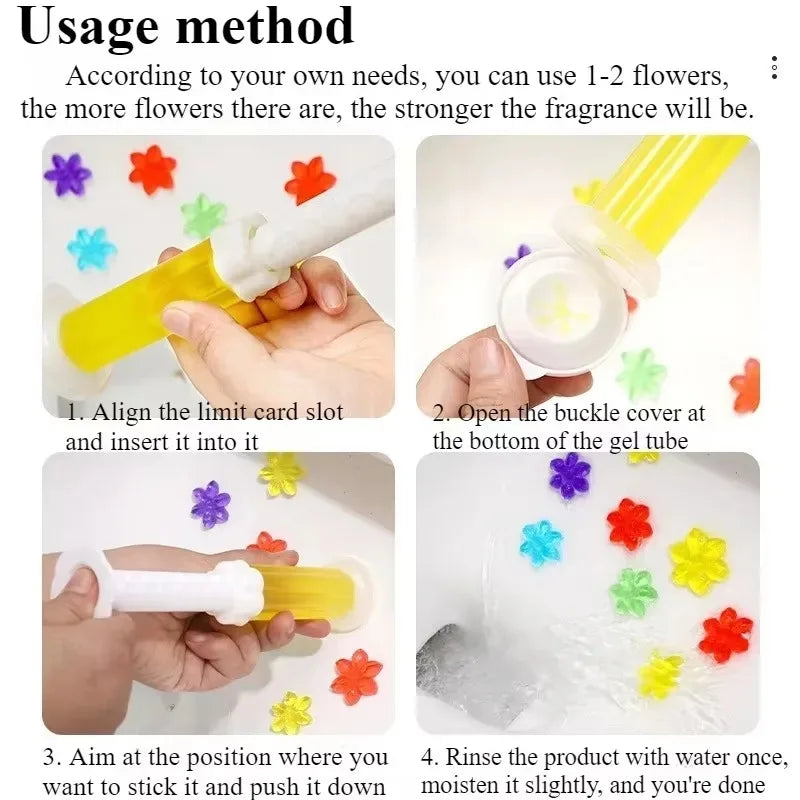 Usage method

According to your own needs, you can use 1-2 flowers, the more flowers there are, the stronger the fragrance will be.

1. Align the limit card slot and insert it into it

2. Open the buckle cover at the bottom of the gel tube

3. Aim at the position where you want to stick it and push it down

4. Rinse the product with water once, moisten it slightly, and you're done